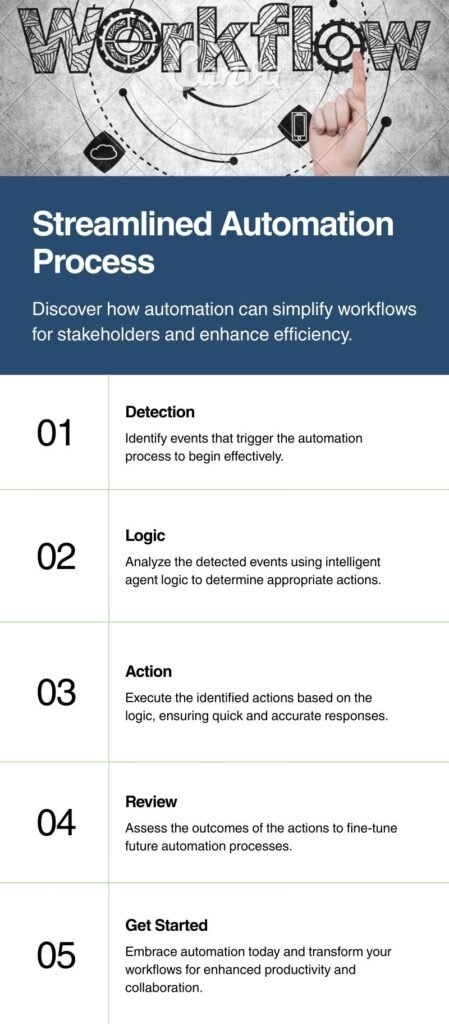 Workflow

Streamlined Automation Process

Discover how automation can simplify workflows for stakeholders and enhance efficiency.

01

Detection

Identify events that trigger the automation process to begin effectively.

02

Logic

Analyze the detected events using intelligent agent logic to determine appropriate actions.

03

Action

Execute the identified actions based on the logic, ensuring quick and accurate responses.

04

Review

Assess the outcomes of the actions to fine-tune future automation processes.

05

Get Started

Embrace automation today and transform your workflows for enhanced productivity and collaboration.